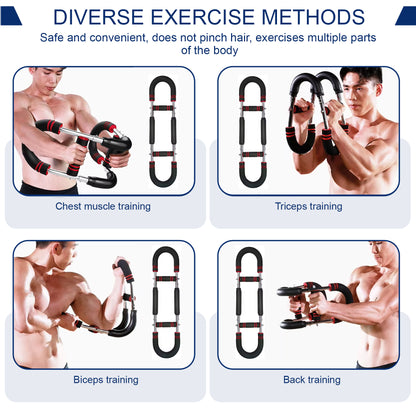 DIVERSE EXERCISE METHODS

Safe and convenient, does not pinch hair, exercises multiple parts of the body

Chest muscle training

Triceps training

Biceps training

Back training